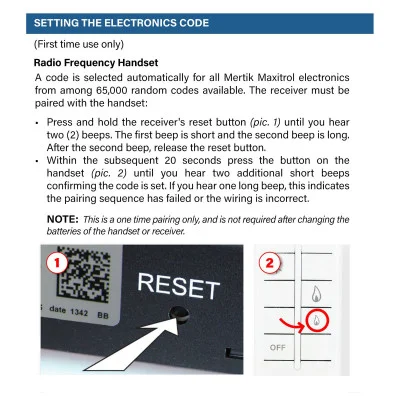 SETTING THE ELECTRONICS CODE

(First time use only)

Radio Frequency Handset

A code is selected automatically for all Mertik Maxitrol electronics from among 65,000 random codes available. The receiver must be paired with the handset:

• Press and hold the receiver's reset button (pic. 1) until you hear two (2) beeps. The first beep is short and the second beep is long. After the second beep, release the reset button.
• Within the subsequent 20 seconds press the button on the handset (pic. 2) until you hear two additional short beeps confirming the code is set. If you hear one long beep, this indicates the pairing sequence has failed or the wiring is incorrect.

NOTE: This is a one time pairing only, and is not required after changing the batteries of the handset or receiver.

1

date 1342 BB

RESET

2

OFF